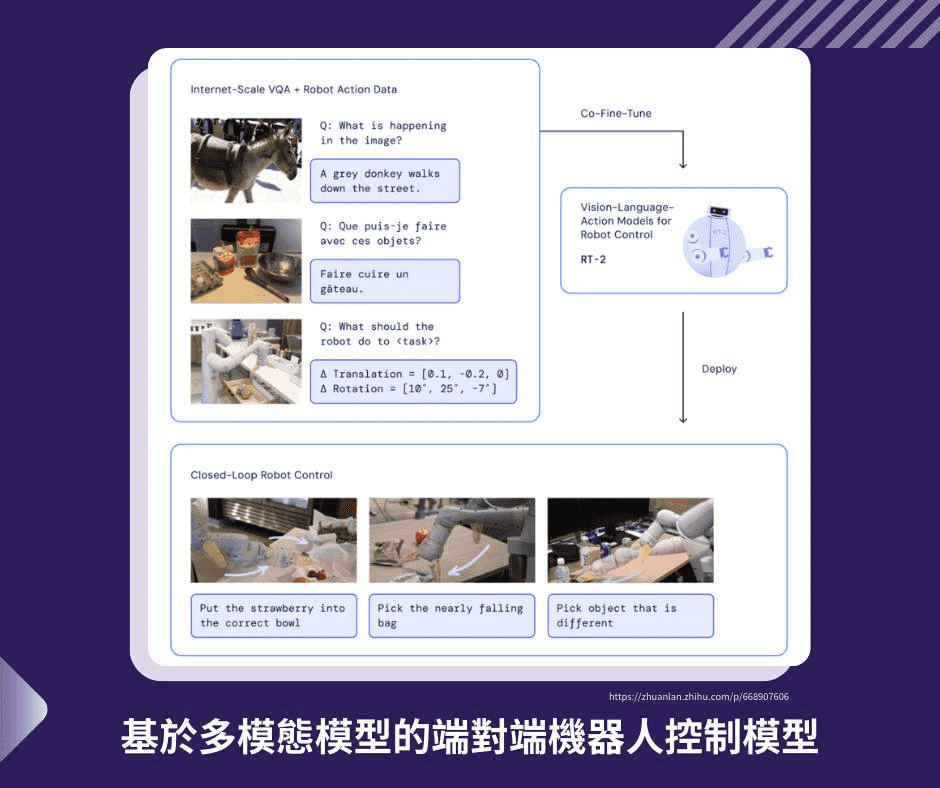 Internet-Scale VQA + Robot Action Data

Q: What is happening in the image?

A grey donkey walks down the street.

Q: Que puis-je faire avec ces objets?

Faire cuire un gâteau.

Q: What should the robot do to <task>?

Δ Translation = [0.1, -0.2, 0]
Δ Rotation = [10°, 25°, -7°]

Co-Fine-Tune

Vision-Language-Action Models for Robot Control

RT-2

Deploy

Closed-Loop Robot Control

Put the strawberry into the correct bowl

Pick the nearly falling bag

Pick object that is different

https://zhuanlan.zhihu.com/p/668907606

基於多模態模型的端對端機器人控制模型